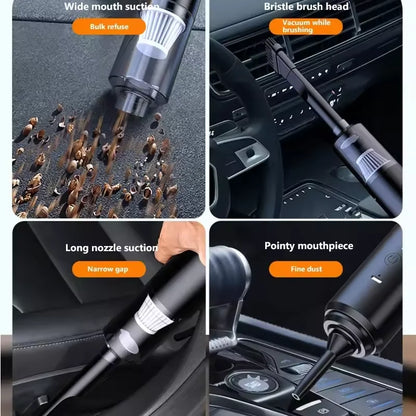 Wide mouth suction

Bulk refuse

Bristle brush head

Vacuum while brushing

Long nozzle suction

Narrow gap

Pointy mouthpiece

Fine dust